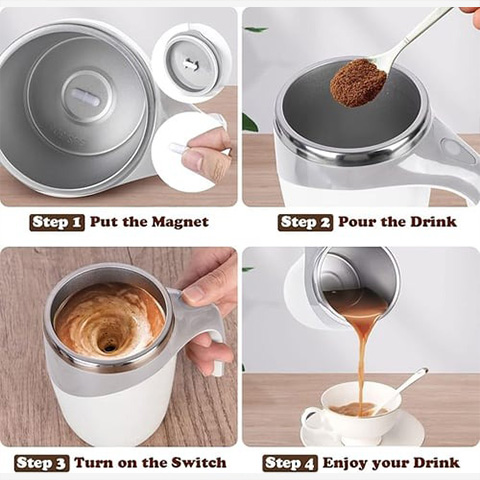 Step 1 Put the Magnet

Step 2 Pour the Drink

Step 3 Turn on the Switch

Step 4 Enjoy your Drink